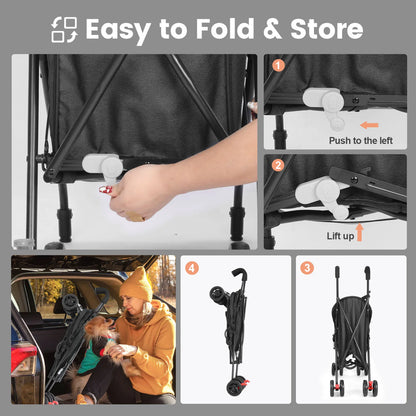 Easy to Fold & Store

1

Push to the left

2

Lift up

4

3